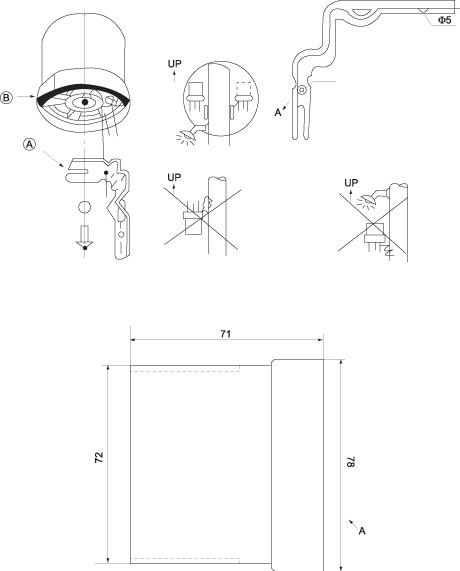 B

A

UP

Φ5

A

UP

UP

71

72

78

A